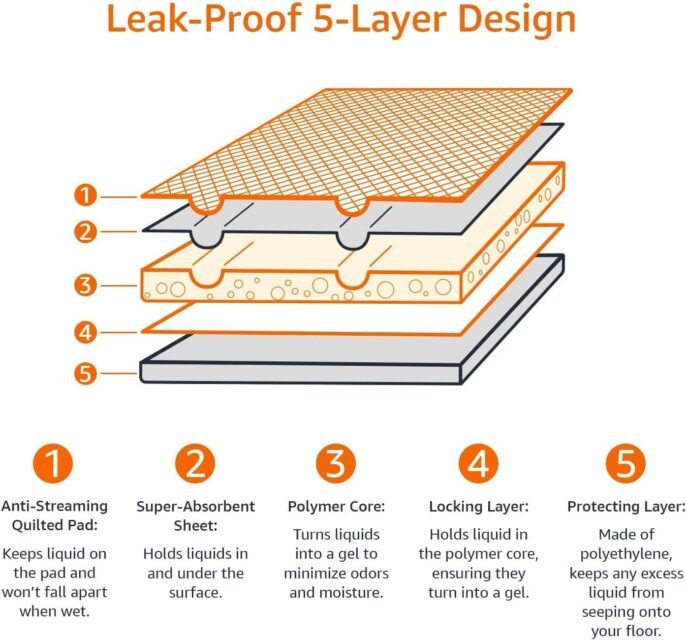 Leak-Proof 5-Layer Design

1
2
3
4
5

1
Anti-Streaming Quilted Pad:
Keeps liquid on the pad and won't fall apart when wet.

2
Super-Absorbent Sheet:
Holds liquids in and under the surface.

3
Polymer Core:
Turns liquids into a gel to minimize odors and moisture.

4
Locking Layer:
Holds liquid in the polymer core, ensuring they turn into a gel.

5
Protecting Layer:
Made of polyethylene, keeps any excess liquid from seeping onto your floor.